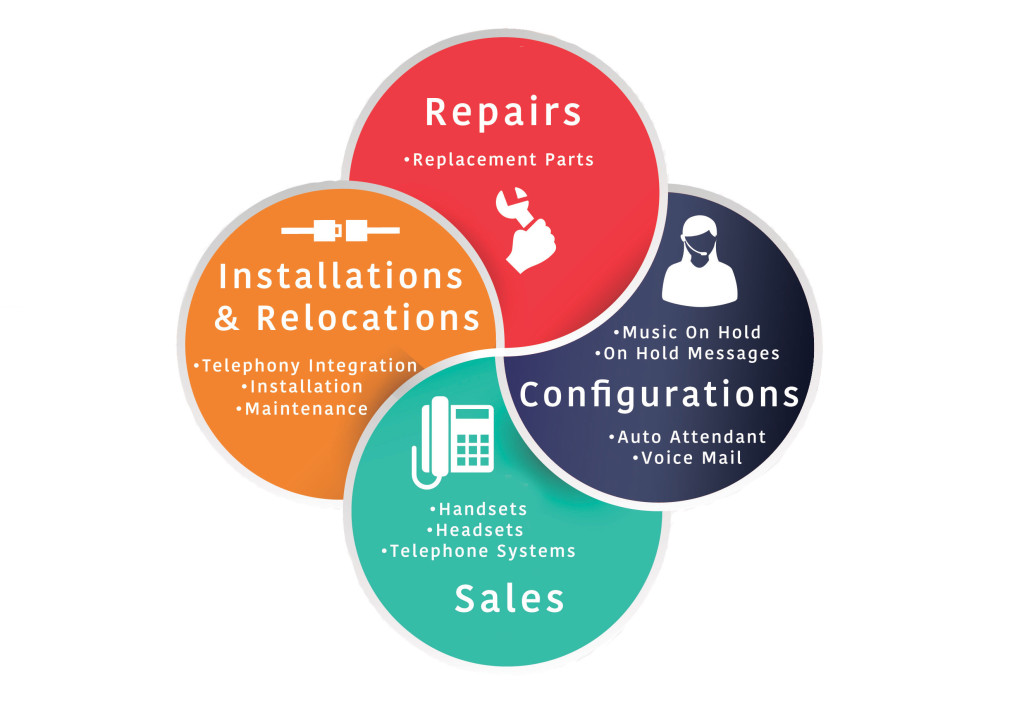 Repairs
•Replacement Parts

Installations & Relocations
•Telephony Integration
•Installation
•Maintenance

•Music On Hold
•On Hold Messages
Configurations
•Auto Attendant
•Voice Mail

•Handsets
•Headsets
•Telephone Systems
Sales